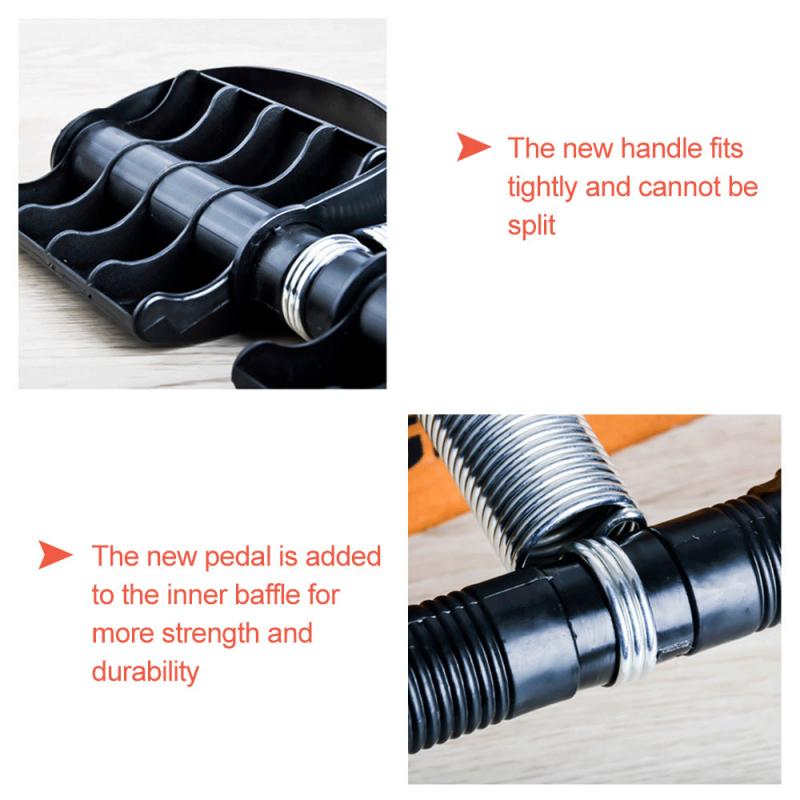 The new handle fits tightly and cannot be split

The new pedal is added to the inner baffle for more strength and durability