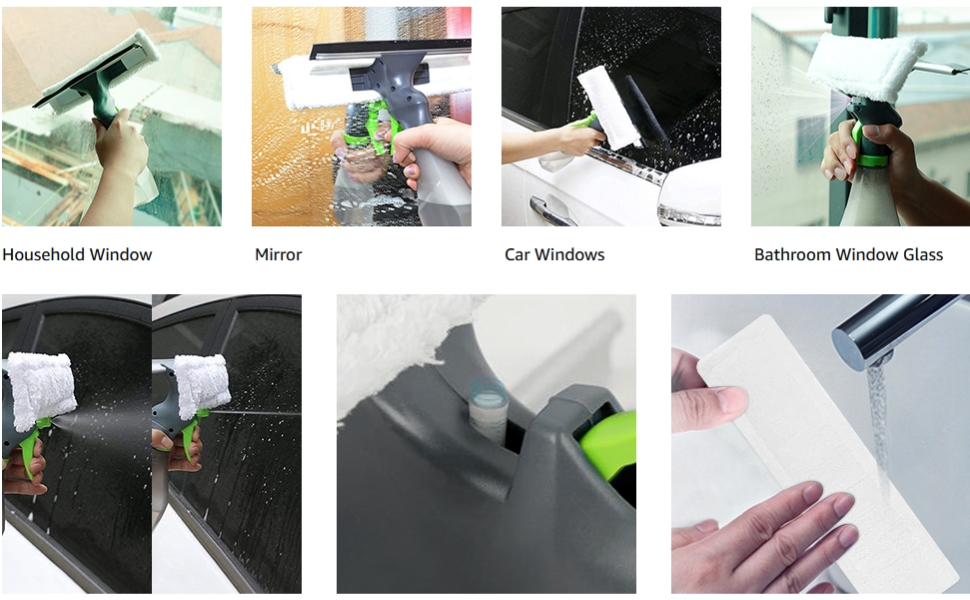 Household Window

Mirror

Car Windows

Bathroom Window Glass